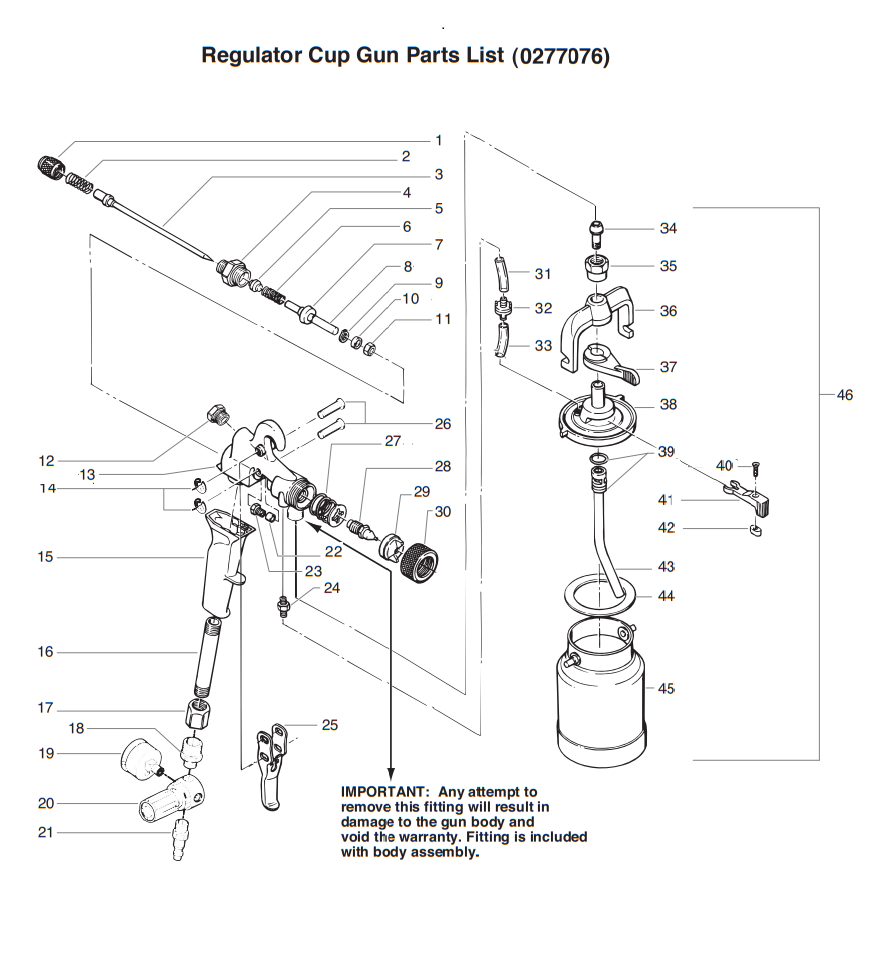 Regulator Cup Gun Parts List (0277076)

1
2
3
4
5
6
7
8
9
10
11
12
13
14
15
16
17
18
19
20
21
22
23
24
25
26
27
28
29
30
31
32
33
34
35
36
37
38
39
40
41
42
43
44
45
46

IMPORTANT: Any attempt to remove this fitting will result in damage to the gun body and void the warranty. Fitting is included with body assembly.